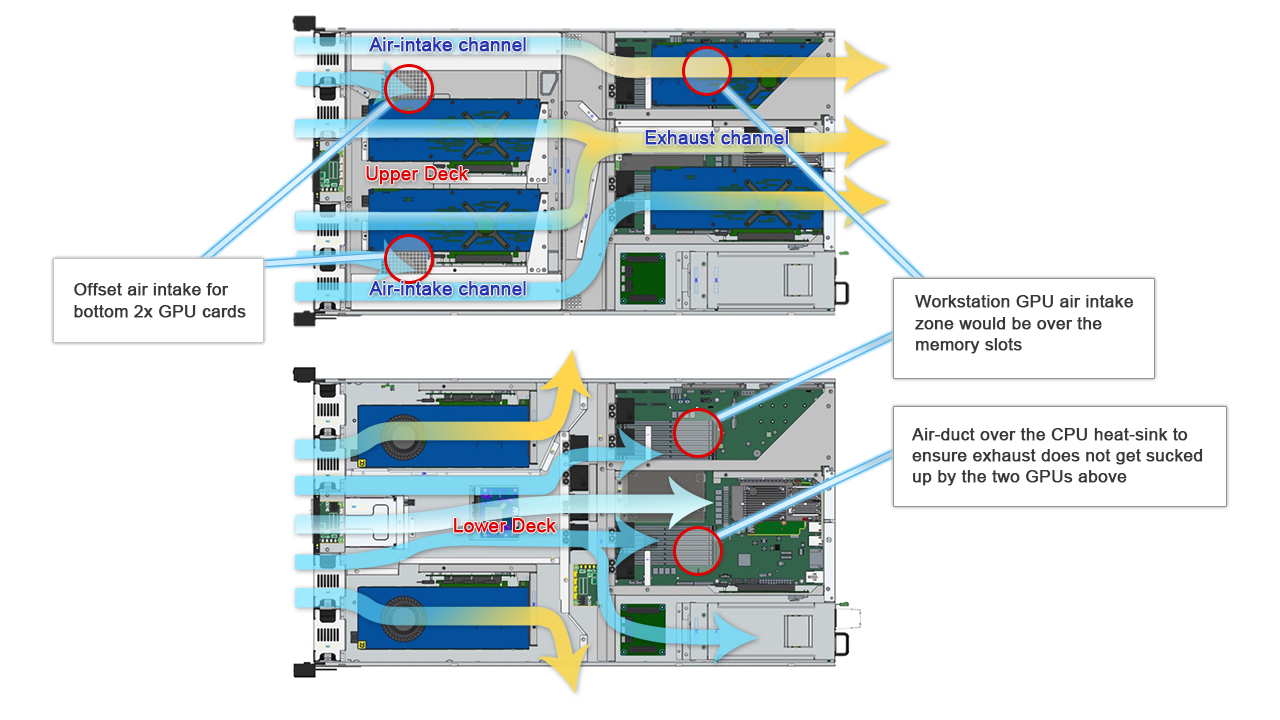 Air-intake channel

Exhaust channel

Upper Deck

Air-intake channel

Offset air intake for bottom 2x GPU cards

Workstation GPU air intake zone would be over the memory slots

Air-duct over the CPU heat-sink to ensure exhaust does not get sucked up by the two GPUs above

Lower Deck